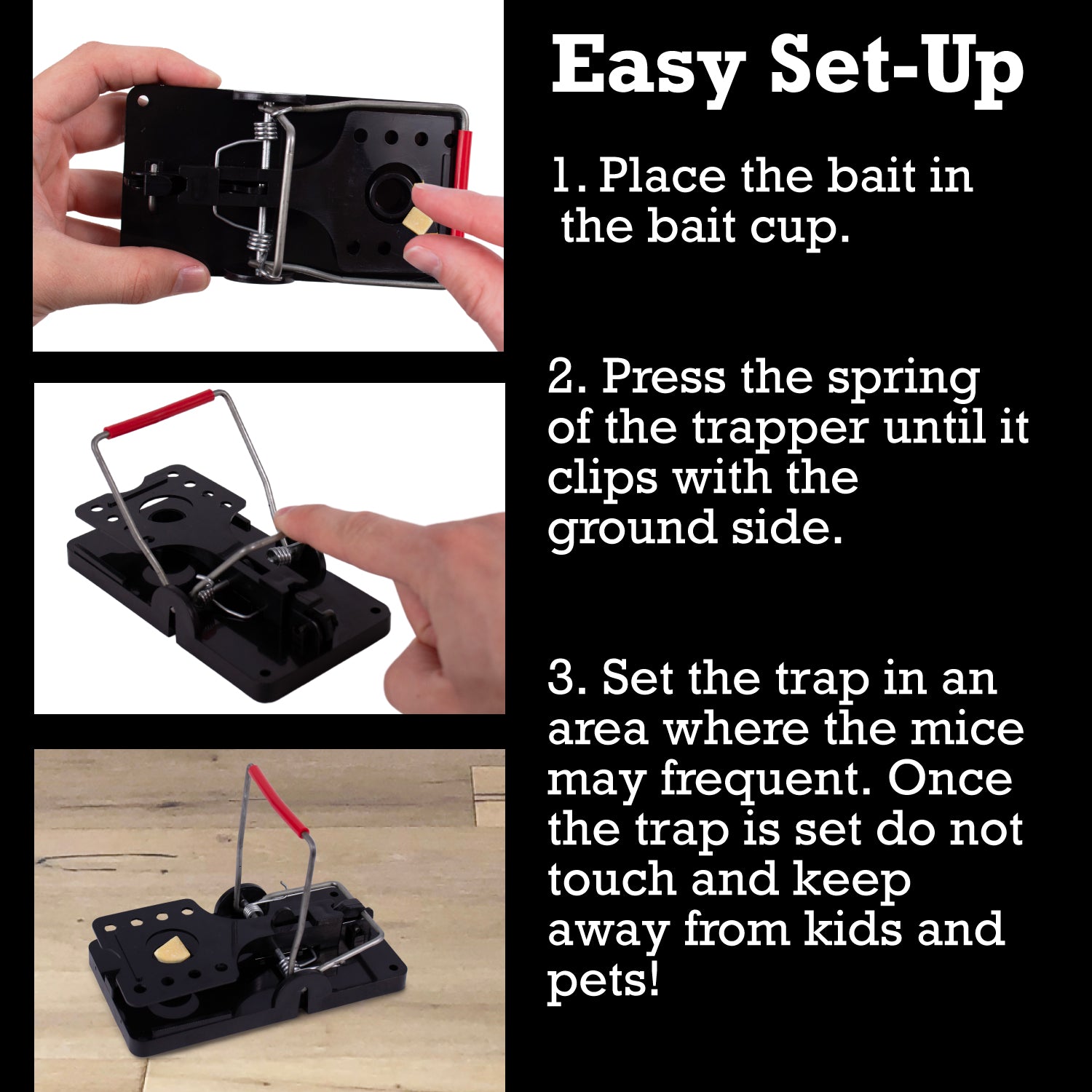 Easy Set-Up

1. Place the bait in the bait cup.

2. Press the spring of the trapper until it clips with the ground side.

3. Set the trap in an area where the mice may frequent. Once the trap is set do not touch and keep away from kids and pets!